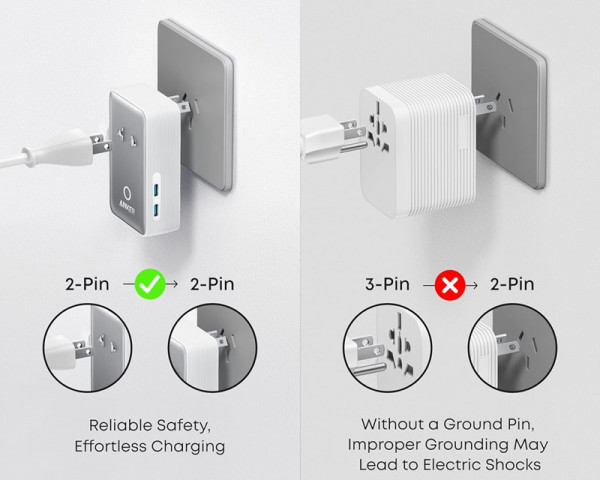 ANKER

2-Pin → 2-Pin

Reliable Safety, Effortless Charging

3-Pin → 2-Pin

Without a Ground Pin, Improper Grounding May Lead to Electric Shocks